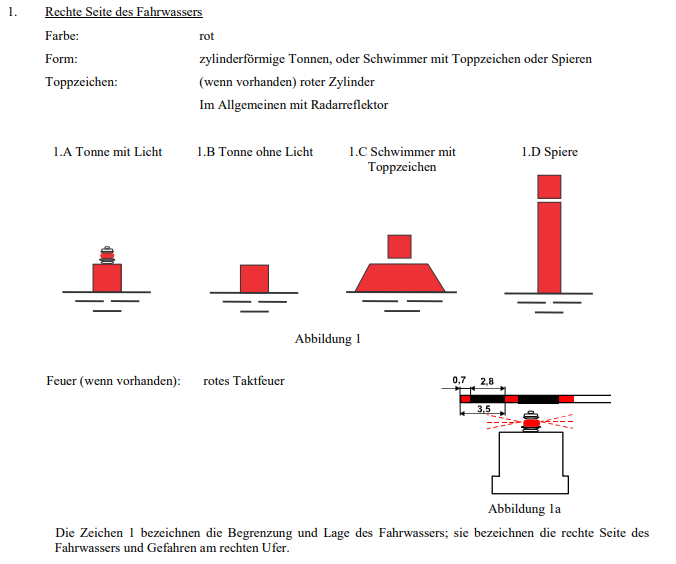 1. Rechte Seite des Fahrwassers

Farbe: rot

Form: zylinderförmige Tonnen, oder Schwimmer mit Toppzeichen oder Spieren

Toppzeichen: (wenn vorhanden) roter Zylinder

Im Allgemeinen mit Radarreflektor

1.A Tonne mit Licht

1.B Tonne ohne Licht

1.C Schwimmer mit Toppzeichen

1.D Spiere

Abbildung 1

Feuer (wenn vorhanden): rotes Taktfeuer

0,7

2,8

3,5

Abbildung 1a

Die Zeichen 1 bezeichnen die Begrenzung und Lage des Fahrwassers; sie bezeichnen die rechte Seite des Fahrwassers und Gefahren am rechten Ufer.