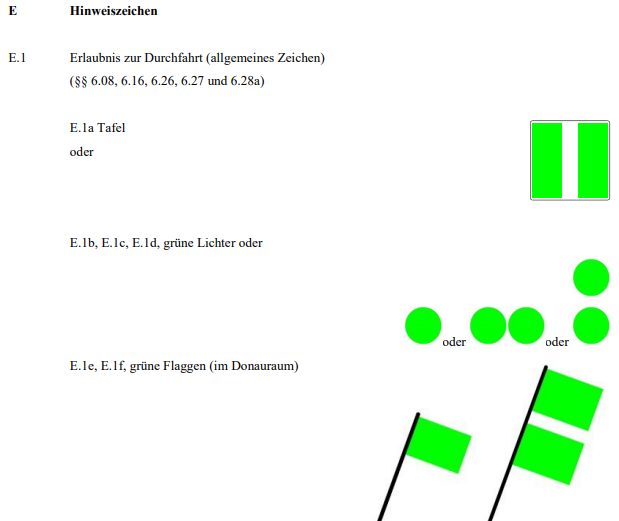 E Hinweiszeichen

E.1 Erlaubnis zur Durchfahrt (allgemeines Zeichen)
(§§ 6.08, 6.16, 6.26, 6.27 und 6.28a)

E.1a Tafel
oder

E.1b, E.1c, E.1d, grüne Lichter oder

oder oder

E.1e, E.1f, grüne Flaggen (im Donauraum)